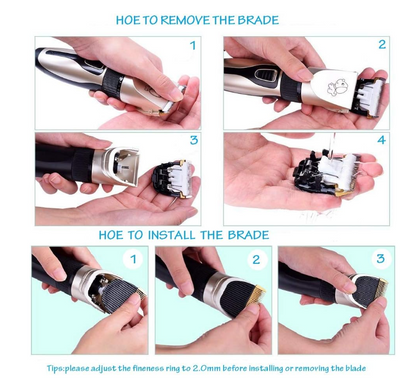 HOE TO REMOVE THE BRADE

1

2

3

4

HOE TO INSTALL THE BRADE

1

2

3

Tips:please adjust the fineness ring to 2.0mm before installing or removing the blade