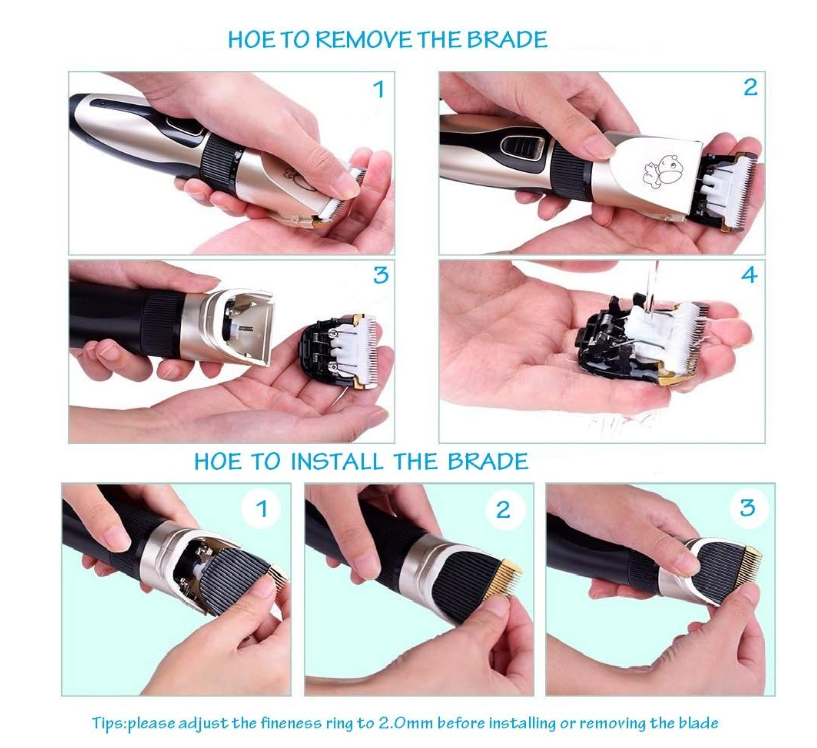 HOE TO REMOVE THE BRADE

1

2

3

4

HOE TO INSTALL THE BRADE

1

2

3

Tips:please adjust the fineness ring to 2.0mm before installing or removing the blade